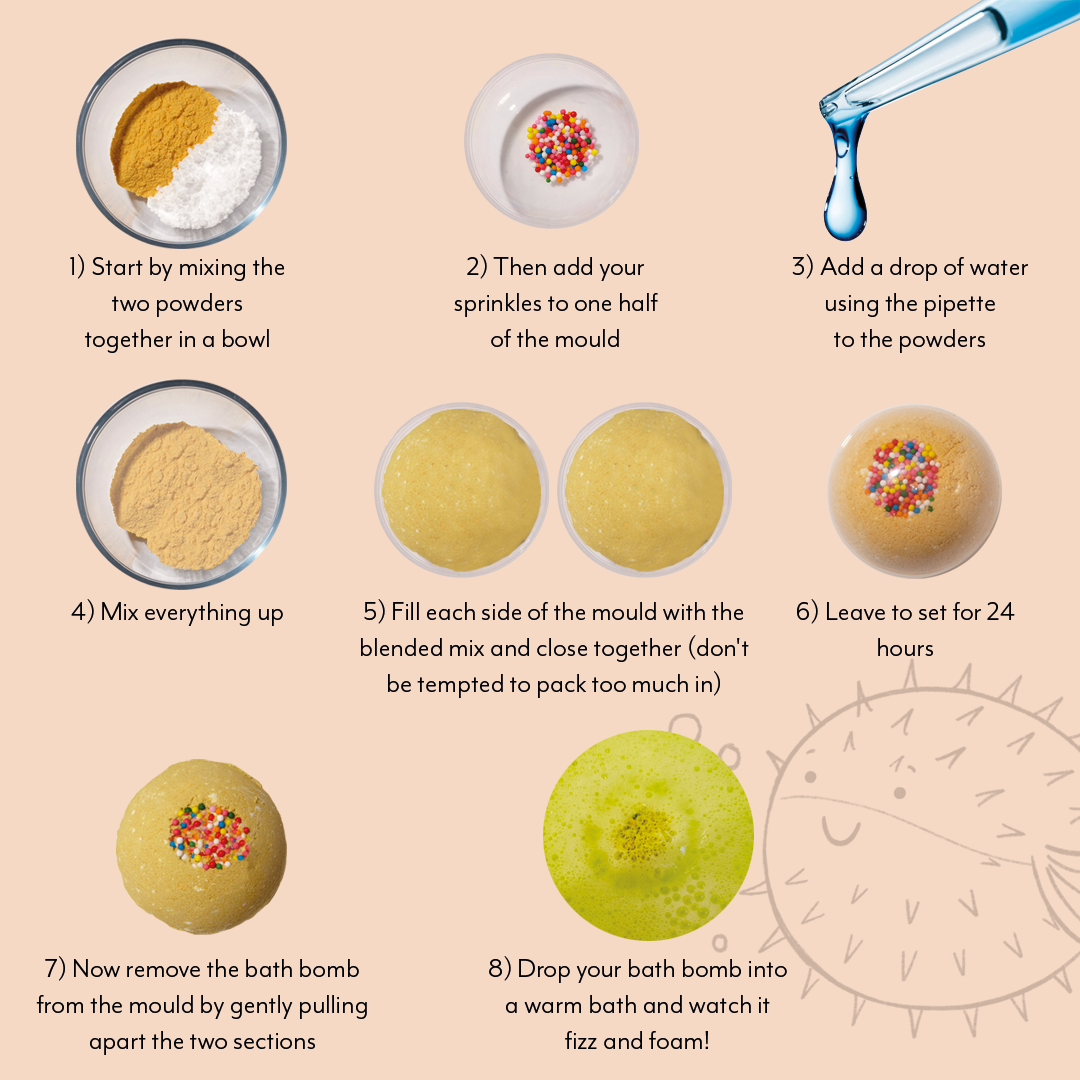 1) Start by mixing the two powders together in a bowl

2) Then add your sprinkles to one half of the mould

3) Add a drop of water using the pipette to the powders

4) Mix everything up

5) Fill each side of the mould with the blended mix and close together (don't be tempted to pack too much in)

6) Leave to set for 24 hours

7) Now remove the bath bomb from the mould by gently pulling apart the two sections

8) Drop your bath bomb into a warm bath and watch it fizz and foam!